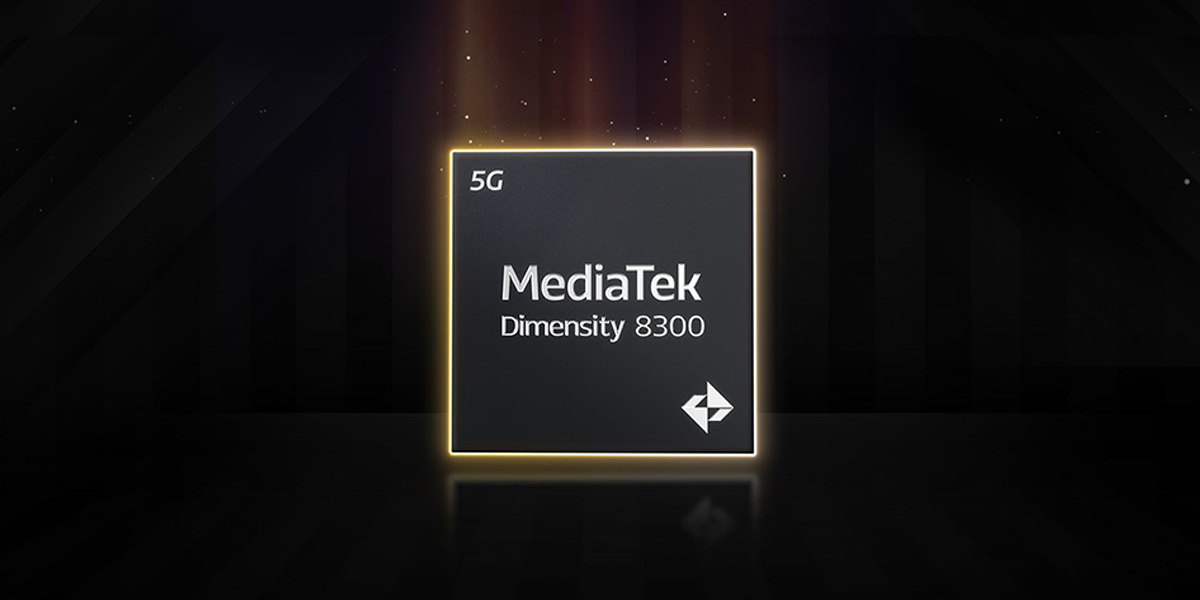 5G

MediaTek
Dimensity 8300